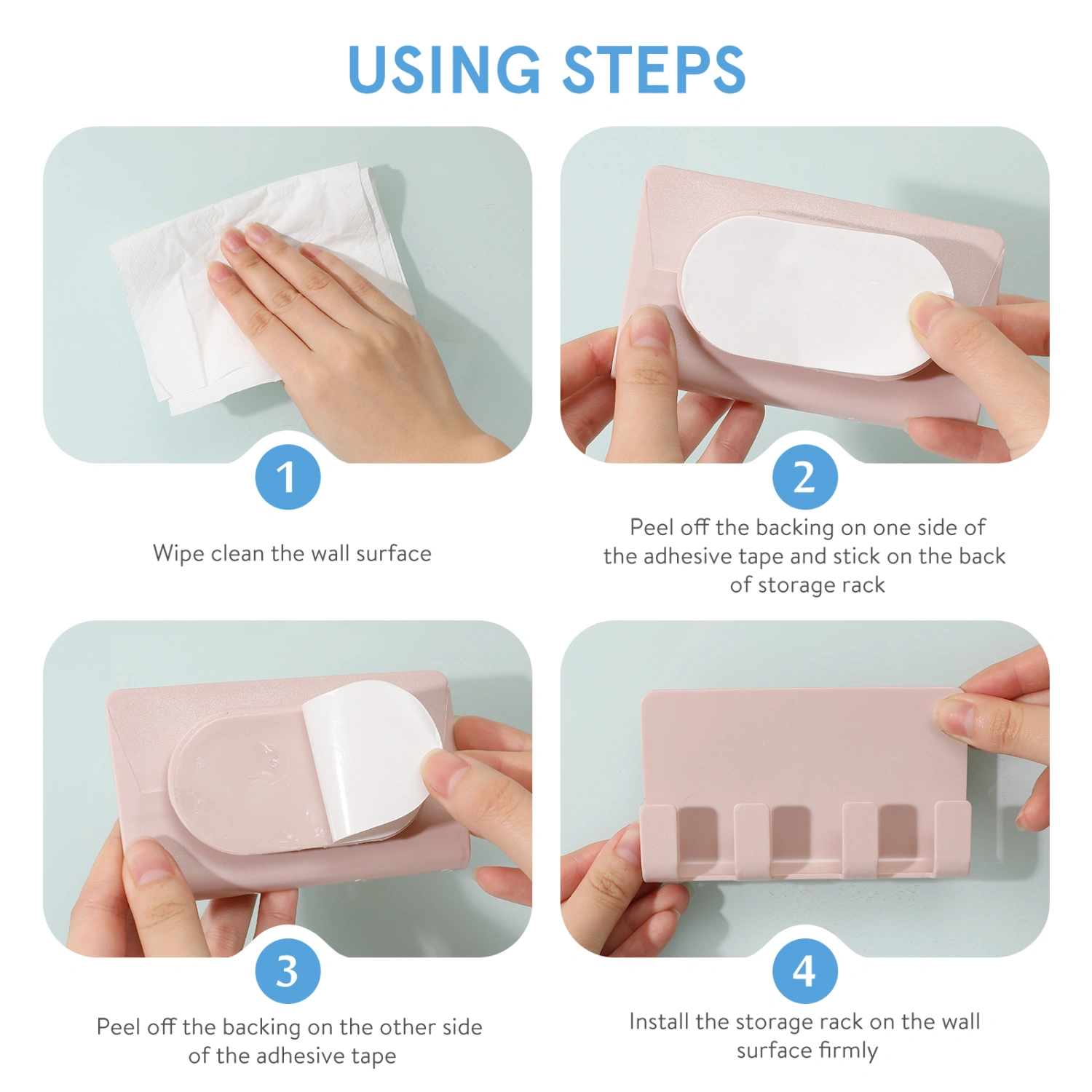 USING STEPS

1

Wipe clean the wall surface

2

Peel off the backing on one side of the adhesive tape and stick on the back of storage rack

3

Peel off the backing on the other side of the adhesive tape

4

Install the storage rack on the wall surface firmly