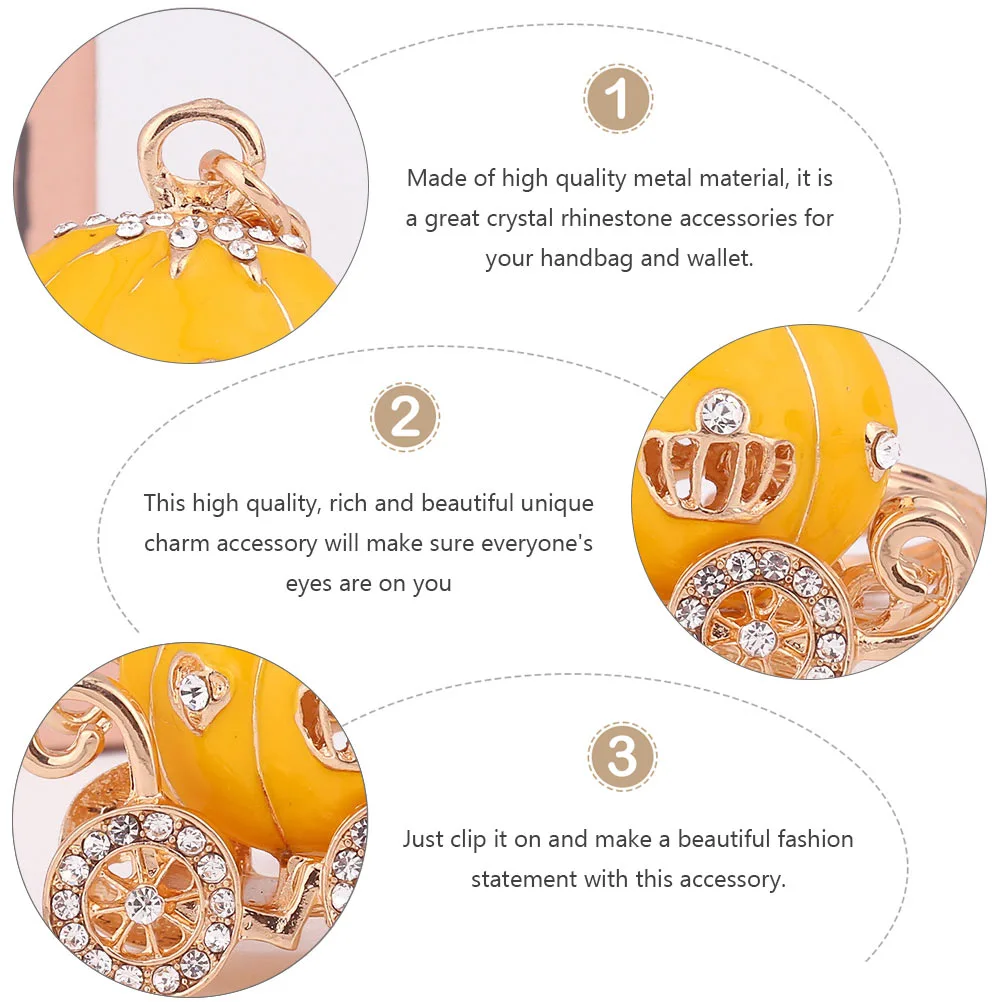 1

Made of high quality metal material, it is a great crystal rhinestone accessories for your handbag and wallet.

2

This high quality, rich and beautiful unique charm accessory will make sure everyone's eyes are on you

3

Just clip it on and make a beautiful fashion statement with this accessory.