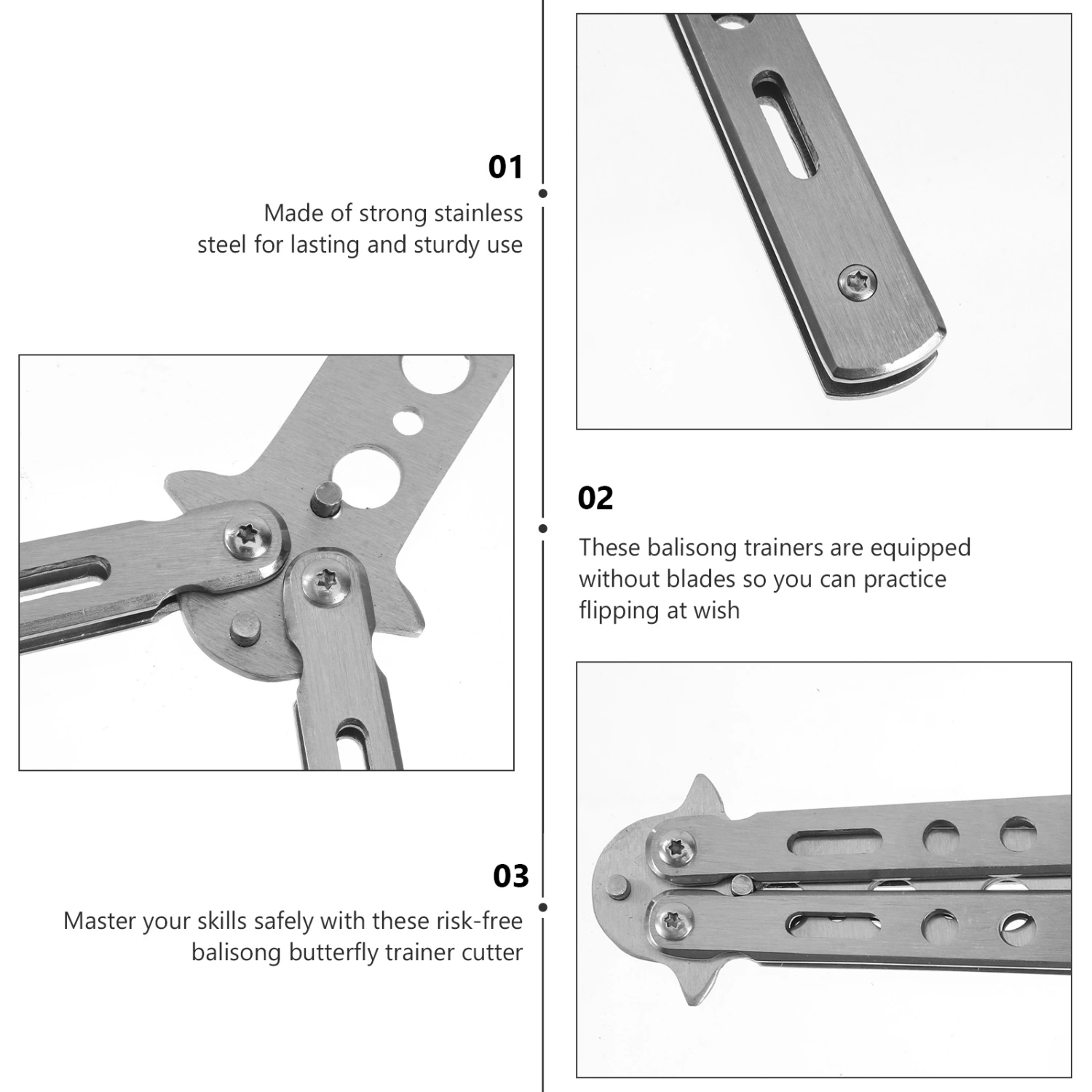 01

Made of strong stainless steel for lasting and sturdy use

02

These balisong trainers are equipped without blades so you can practice flipping at wish

03

Master your skills safely with these risk-free balisong butterfly trainer cutter