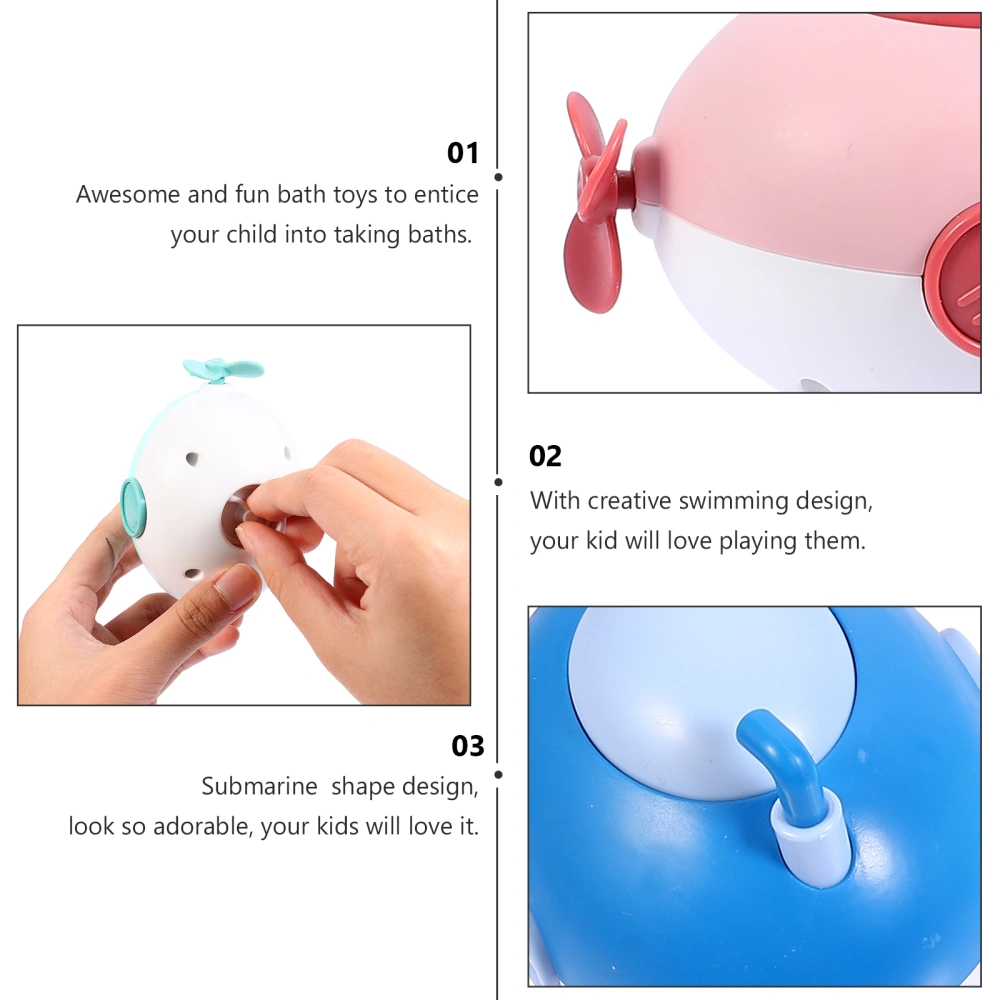 01
Awesome and fun bath toys to entice your child into taking baths.

02
With creative swimming design, your kid will love playing them.

03
Submarine shape design, look so adorable, your kids will love it.