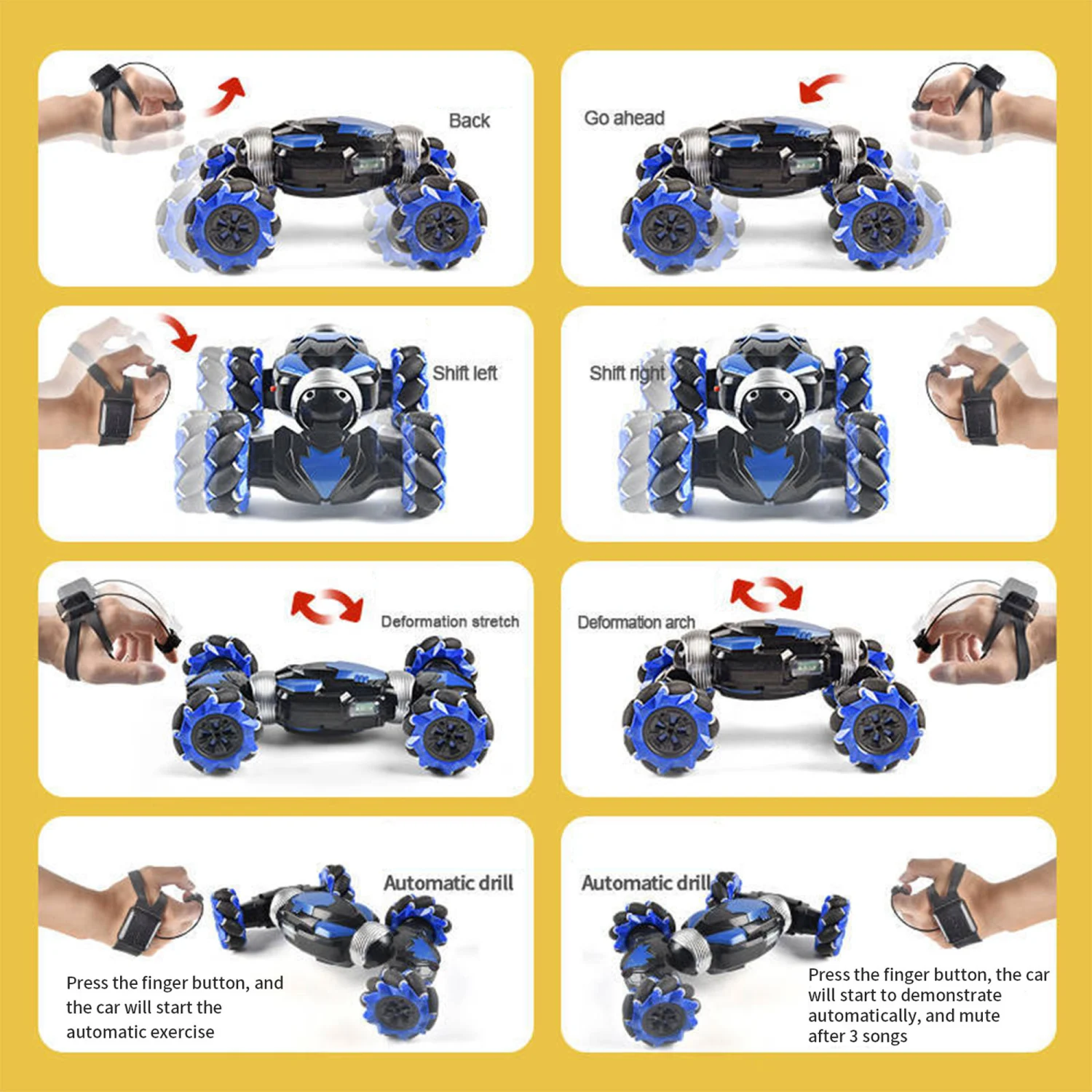 Back

Go ahead

Shift left

Shift right

Deformation stretch

Deformation arch

Automatic drill

Press the finger button, and the car will start the automatic exercise

Automatic drill

Press the finger button, the car will start to demonstrate automatically, and mute after 3 songs