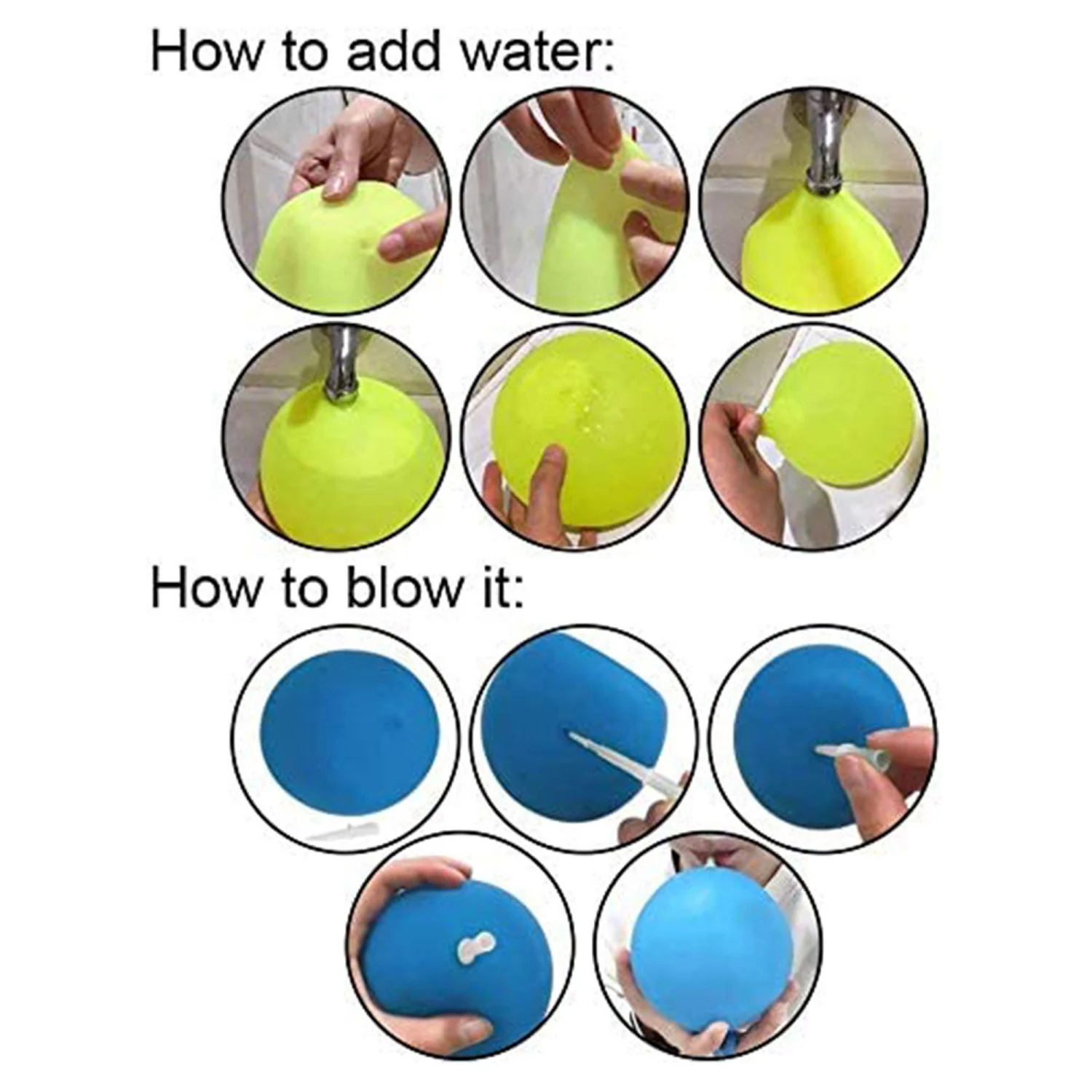 How to add water:

How to blow it: