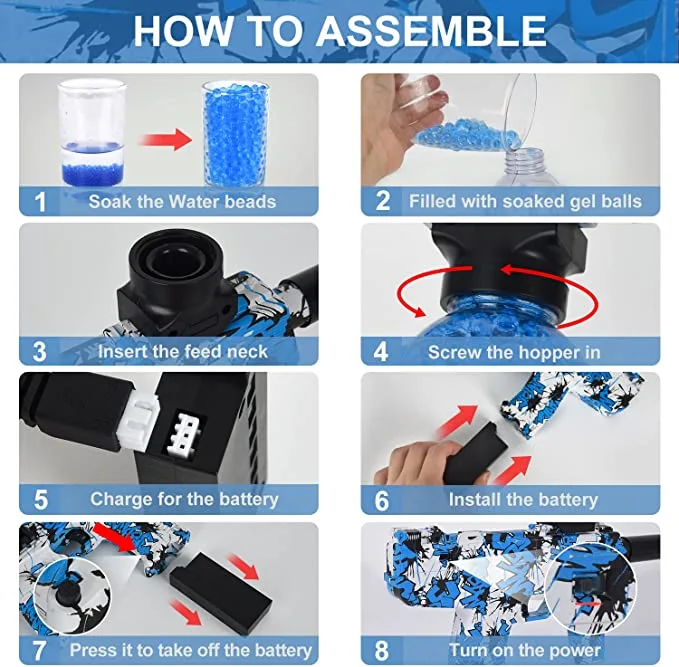 HOW TO ASSEMBLE

1 Soak the Water beads

2 Filled with soaked gel balls

3 Insert the feed neck

4 Screw the hopper in

5 Charge for the battery

6 Install the battery

7 Press it to take off the battery

8 Turn on the power