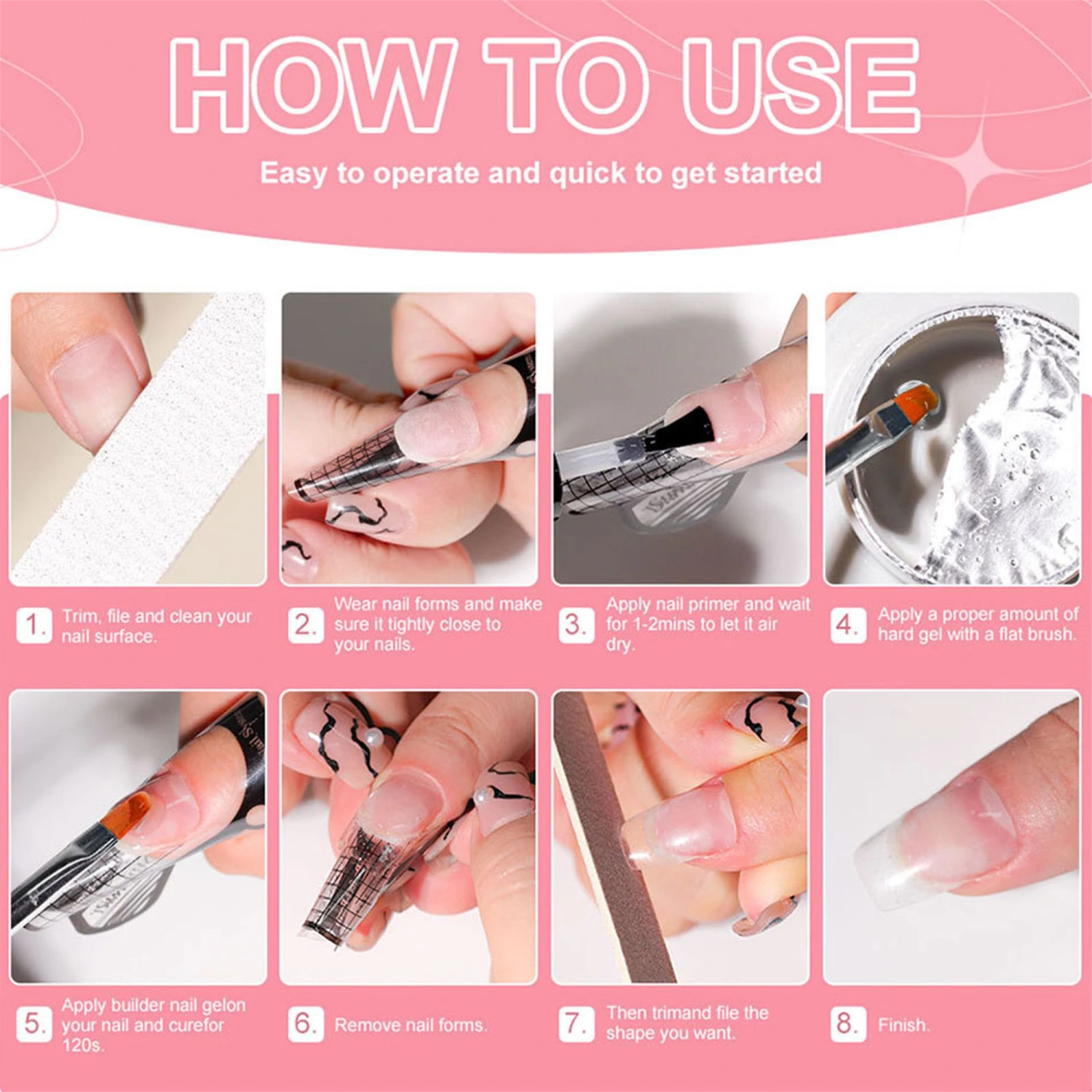 HOW TO USE

Easy to operate and quick to get started

1. Trim, file and clean your nail surface.

2. Wear nail forms and make sure it tightly close to your nails.

3. Apply nail primer and wait for 1-2mins to let it air dry.

4. Apply a proper amount of hard gel with a flat brush.

5. Apply builder nail gelon your nail and curefor 120s.

6. Remove nail forms.

7. Then trimand file the shape you want.

8. Finish.