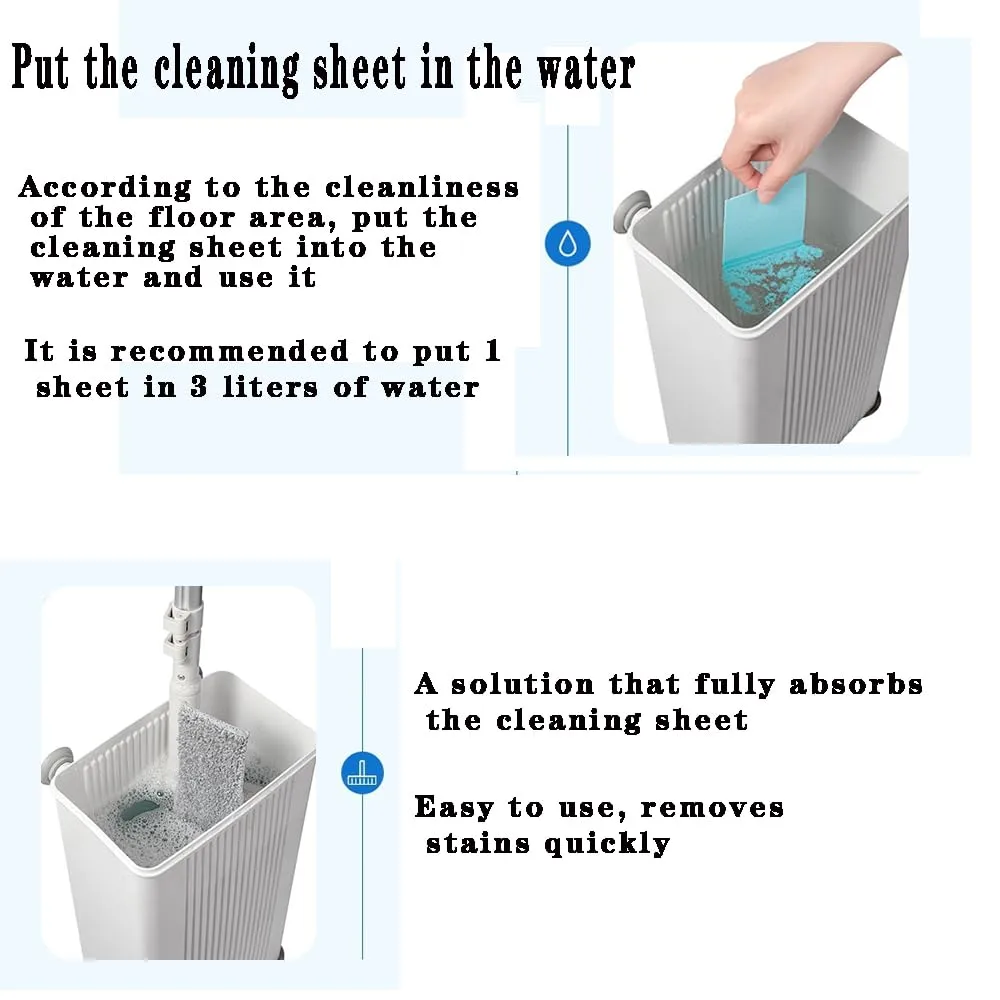 Put the cleaning sheet in the water

According to the cleanliness of the floor area, put the cleaning sheet into the water and use it

It is recommended to put 1 sheet in 3 liters of water

A solution that fully absorbs the cleaning sheet

Easy to use, removes stains quickly